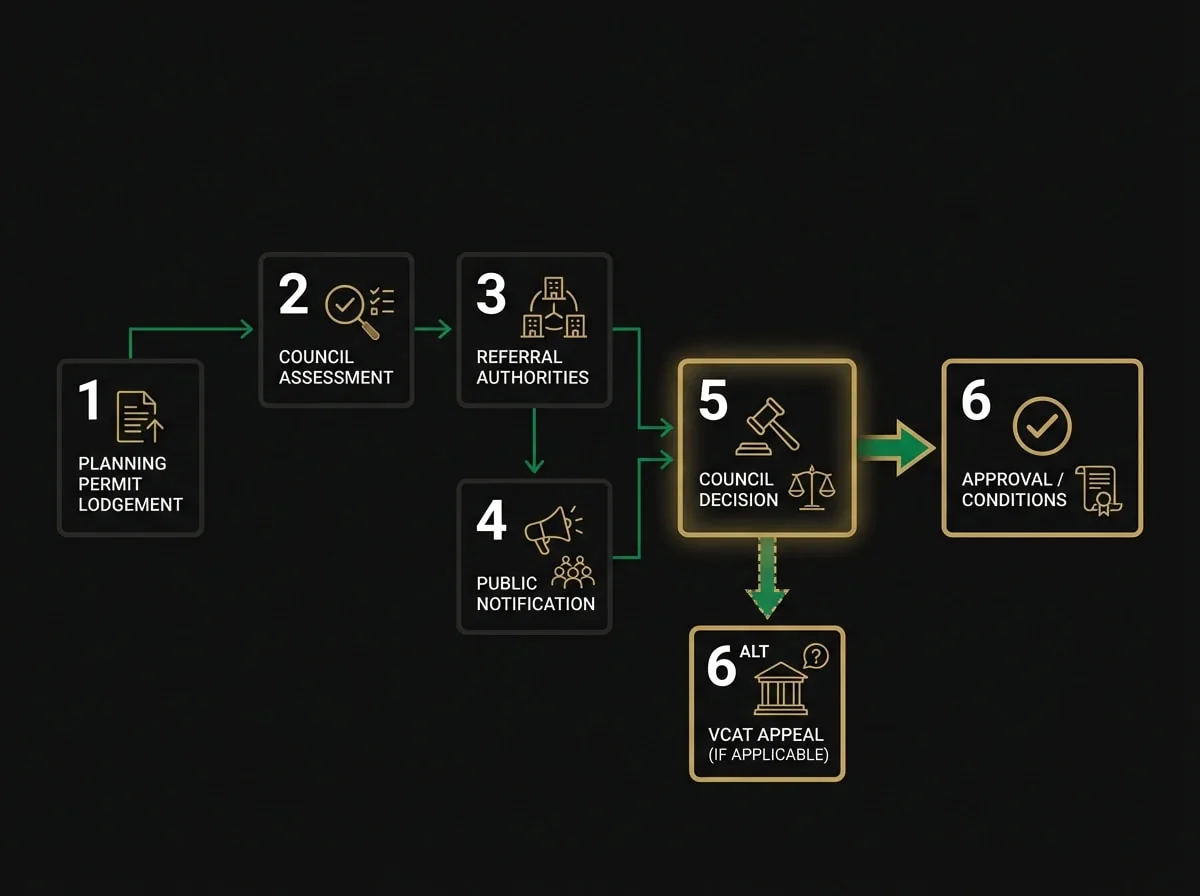 1
PLANNING PERMIT LODGEMENT

2
COUNCIL ASSESSMENT

3
REFERRAL AUTHORITIES

4
PUBLIC NOTIFICATION

5
COUNCIL DECISION

6
APPROVAL / CONDITIONS

6 ALT
VCAT APPEAL (IF APPLICABLE)