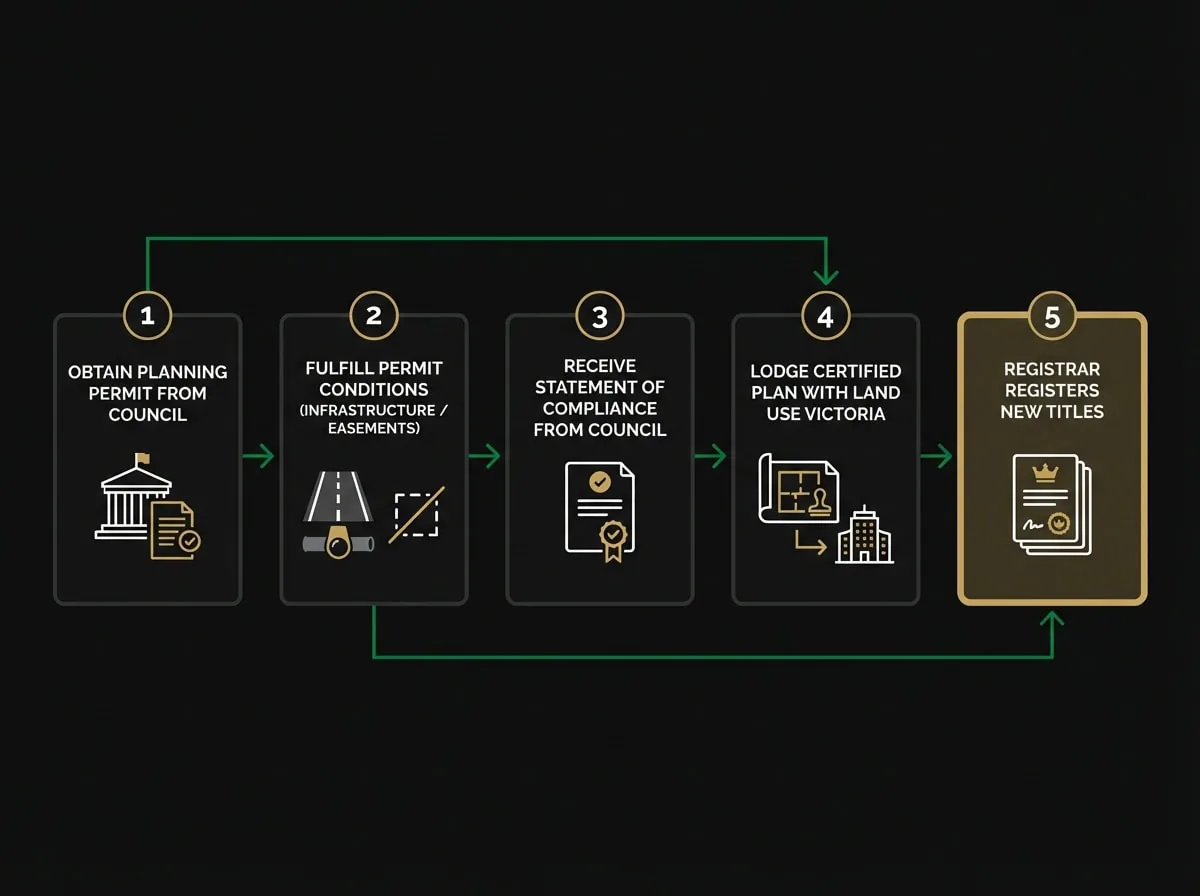 1
OBTAIN PLANNING PERMIT FROM COUNCIL

2
FULFILL PERMIT CONDITIONS (INFRASTRUCTURE / EASEMENTS)

3
RECEIVE STATEMENT OF COMPLIANCE FROM COUNCIL

4
LODGE CERTIFIED PLAN WITH LAND USE VICTORIA

5
REGISTRAR REGISTERS NEW TITLES