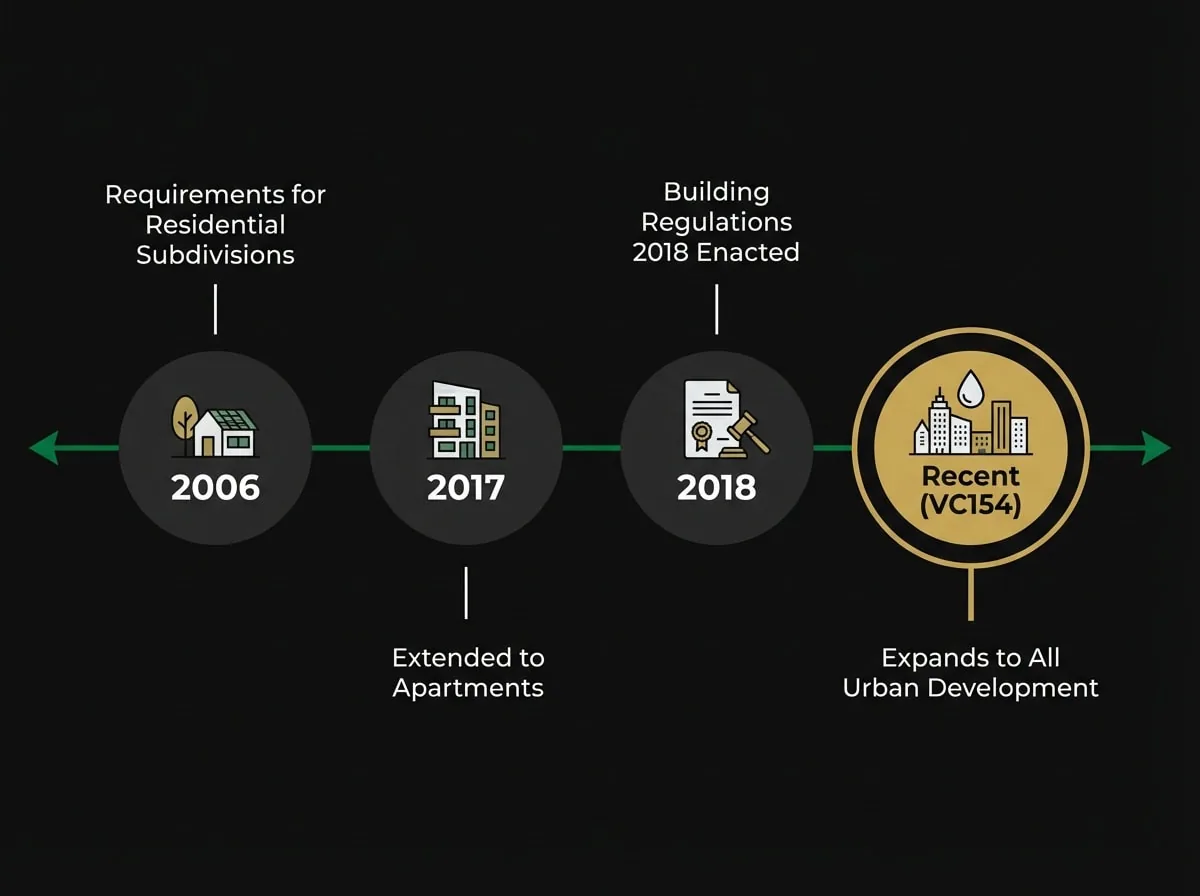 Requirements for Residential Subdivisions

2006

2017

Extended to Apartments

Building Regulations 2018 Enacted

2018

Recent (VC154)

Expands to All Urban Development