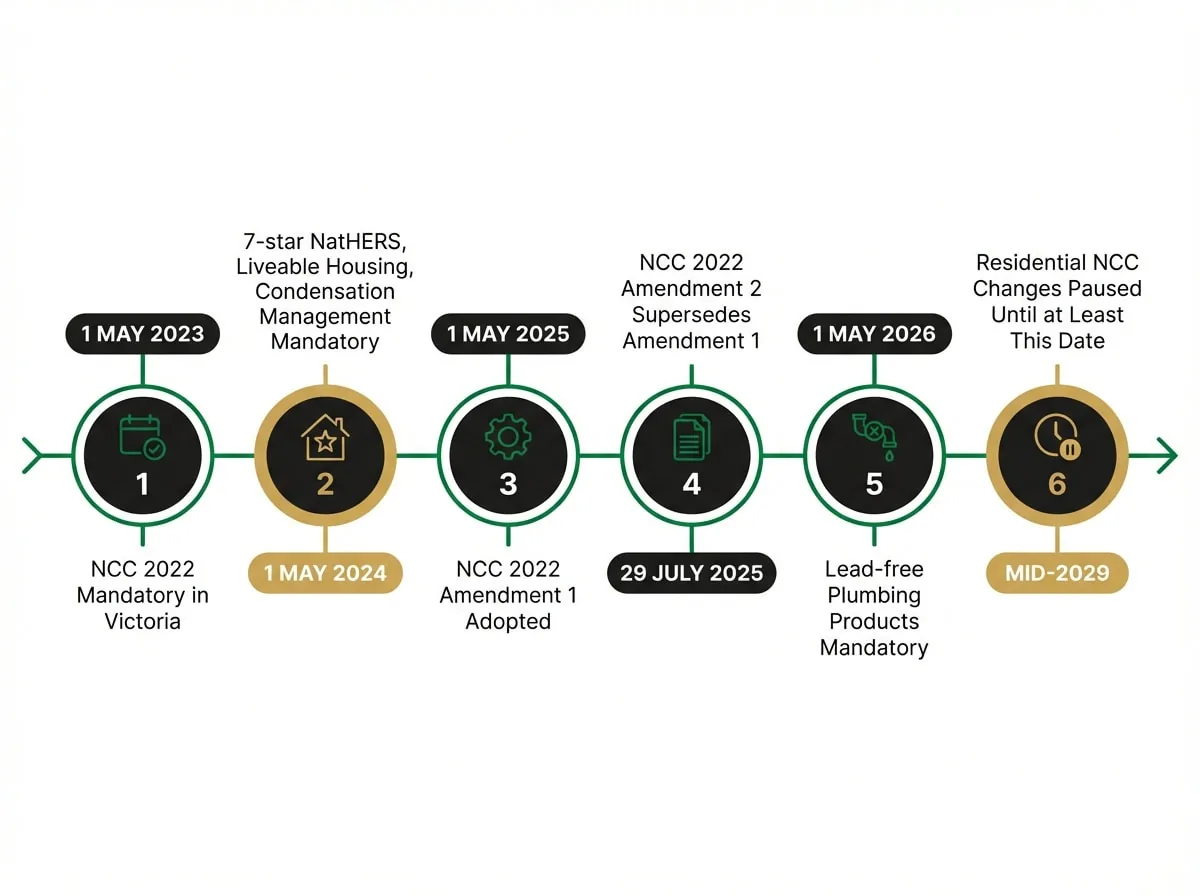 1 MAY 2023

1

NCC 2022 Mandatory in Victoria

7-star NatHERS, Liveable Housing, Condensation Management Mandatory

2

1 MAY 2024

1 MAY 2025

3

NCC 2022 Amendment 1 Adopted

NCC 2022 Amendment 2 Supersedes Amendment 1

4

29 JULY 2025

1 MAY 2026

5

Lead-free Plumbing Products Mandatory

Residential NCC Changes Paused Until at Least This Date

6

MID-2029