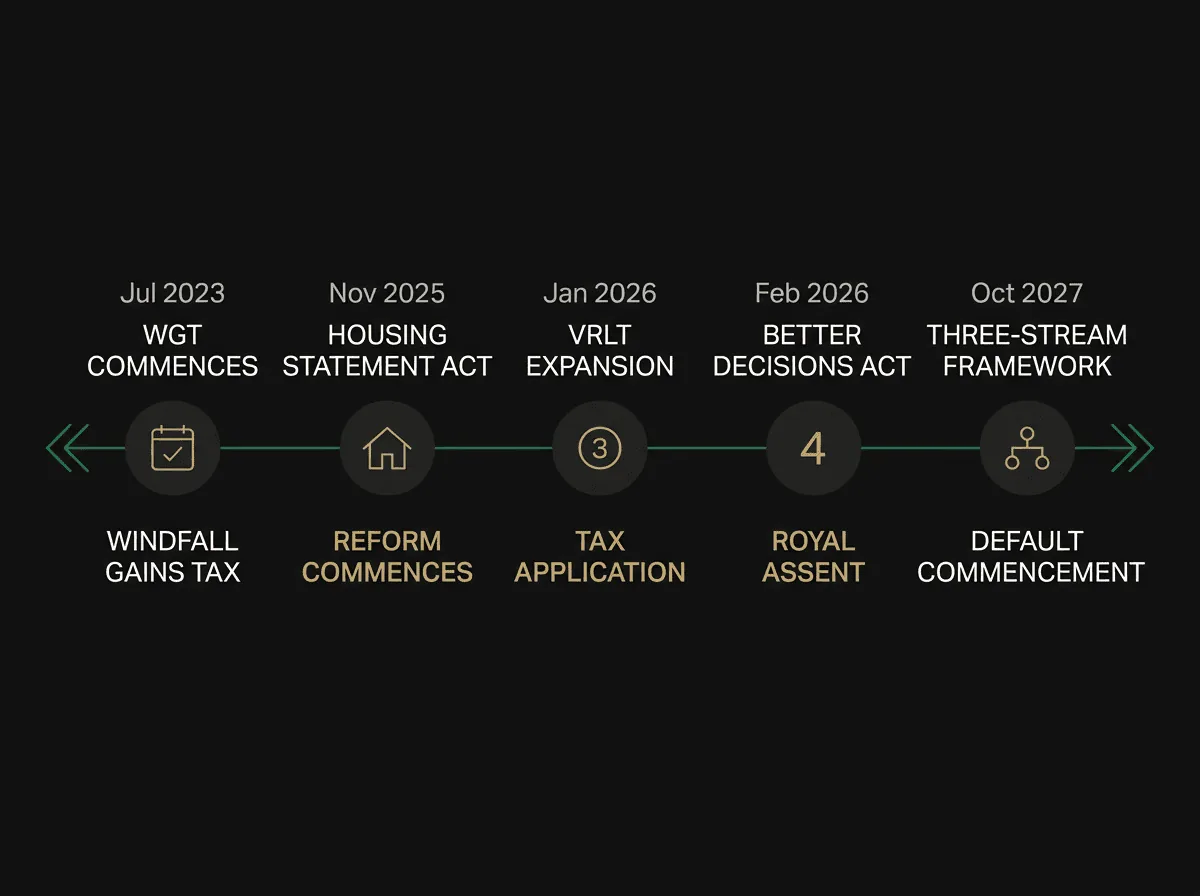 Jul 2023
WGT COMMENCES

WINDFALL GAINS TAX

Nov 2025
HOUSING STATEMENT ACT

REFORM COMMENCES

Jan 2026
VRLT EXPANSION

3

TAX APPLICATION

Feb 2026
BETTER DECISIONS ACT

4

ROYAL ASSENT

Oct 2027
THREE-STREAM FRAMEWORK

DEFAULT COMMENCEMENT